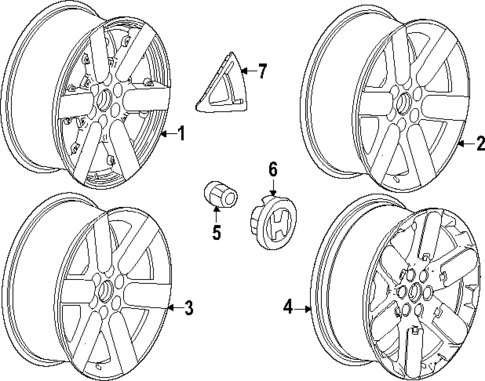 7
1
2
6
5
3
4