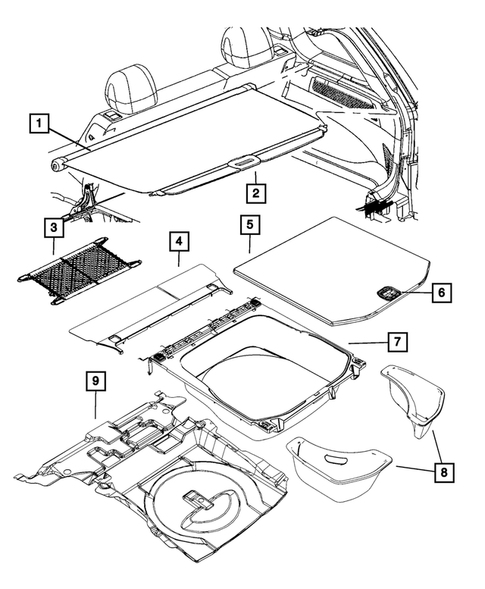 1
2
3
4
5
6
7
9
8