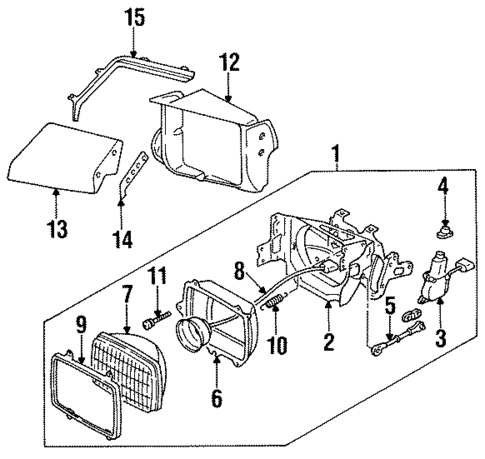 15
12
1
13
14
4
11
8
7
9
10
2
5
3
6