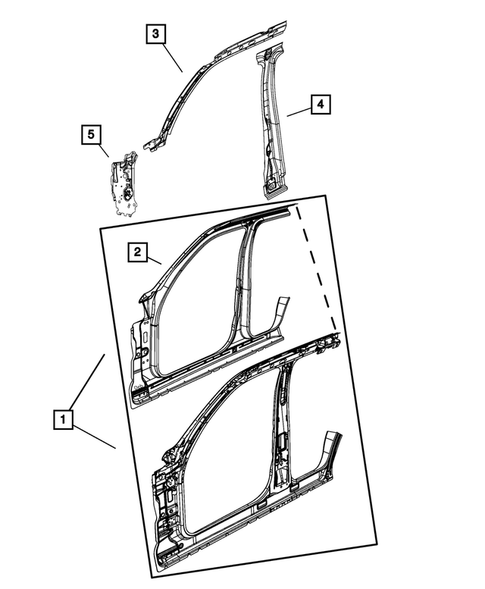 3
4
5
2
1