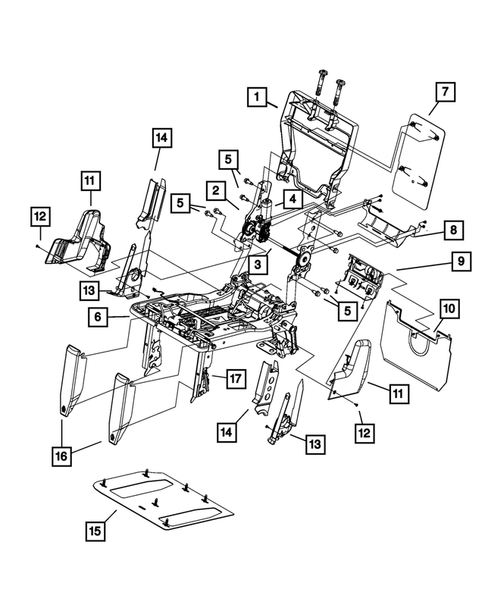 1
7
14
5
11
2
4
5
12
8
3
9
13
5
6
10
17
11
14
12
13
16
15