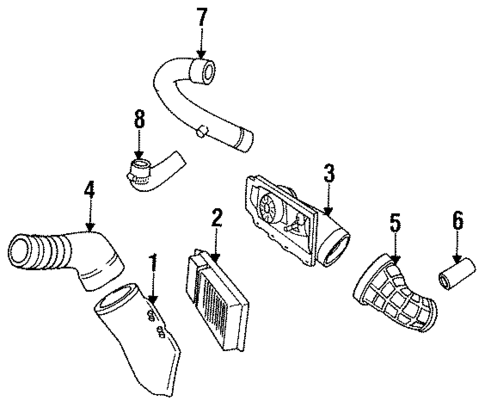 7
8
3
4
2
5
6
1