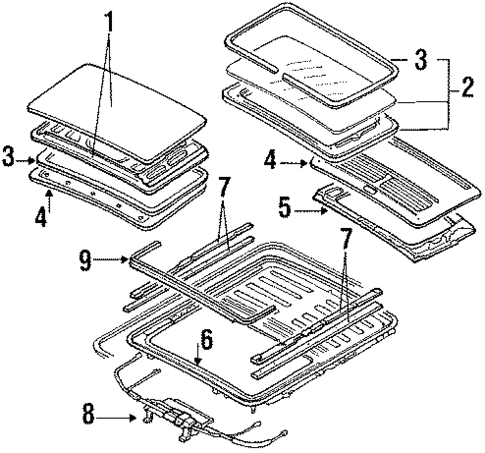 1
3
2
3
4
4
5
7
9
7
6
8