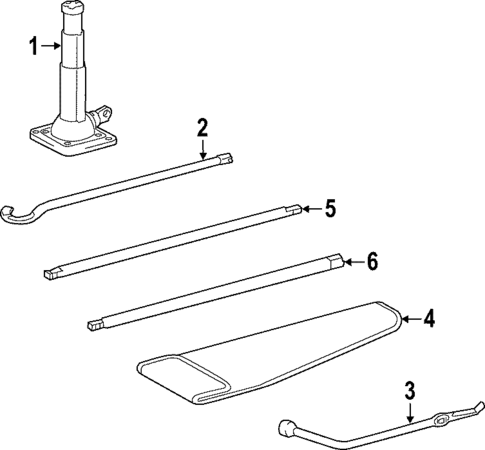 1
2
5
6
4
3