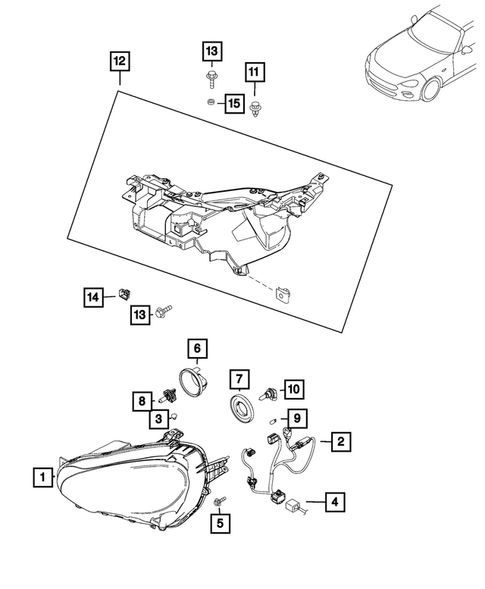 12
13
11
15
14
13
6
7
10
8
3
9
2
1
4
5