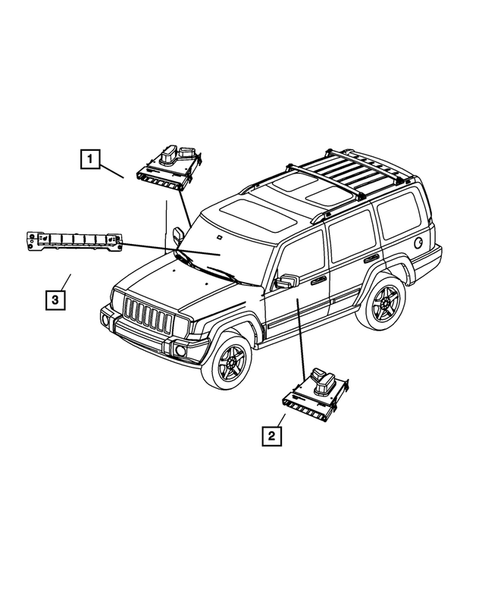 1

3

2