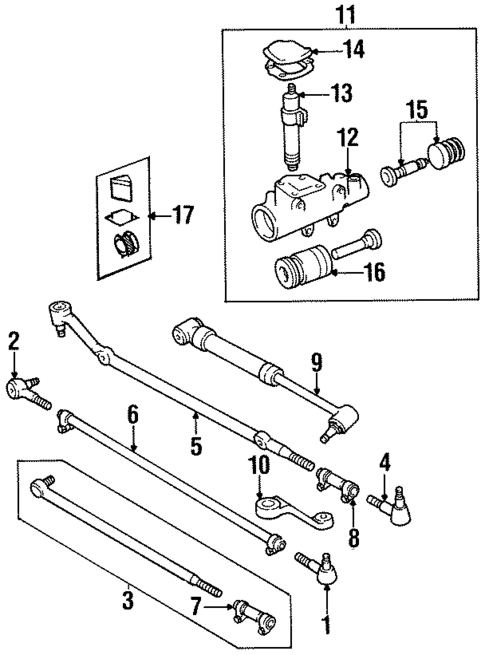 11
14
13
15
12
17
16
2
9
6
5
10
4
8
3
7
1