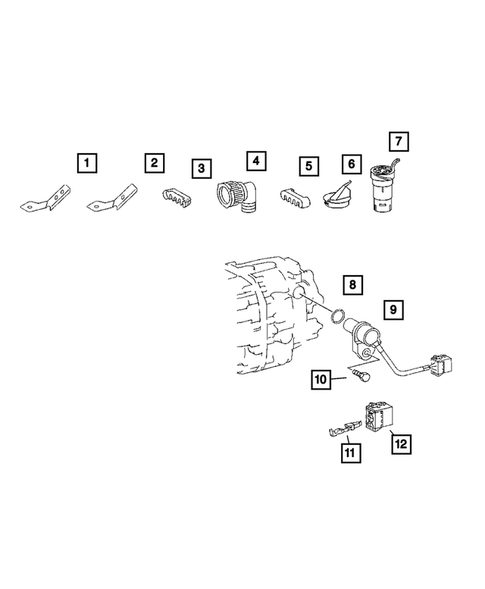 1
2
3
4
5
6
7
8
9
10
11
12