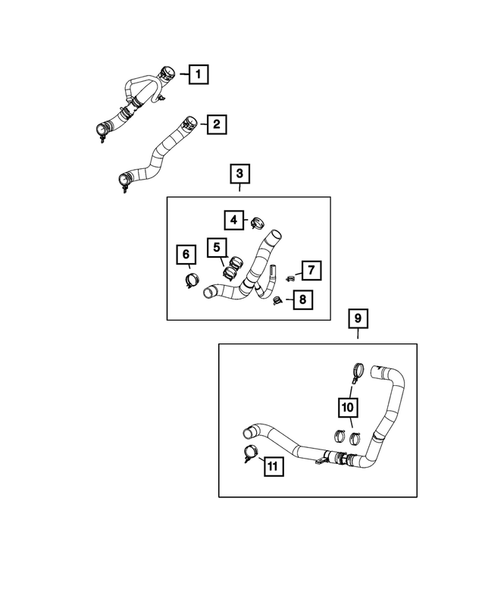 1
2
3
4
5
6
7
8
9
10
11