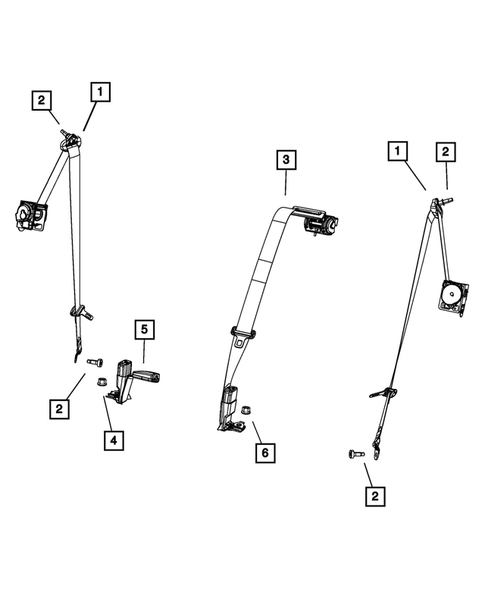 2
1
3
1
2
5
2
4
6
2