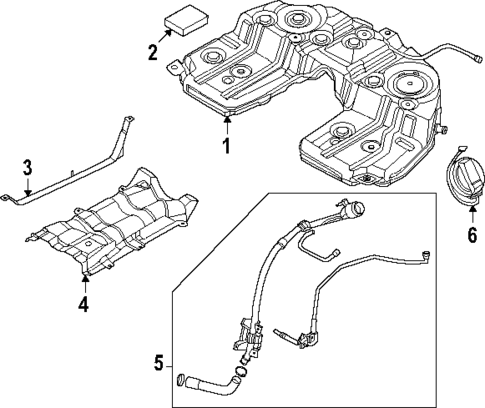 2
1
3
6
4
5