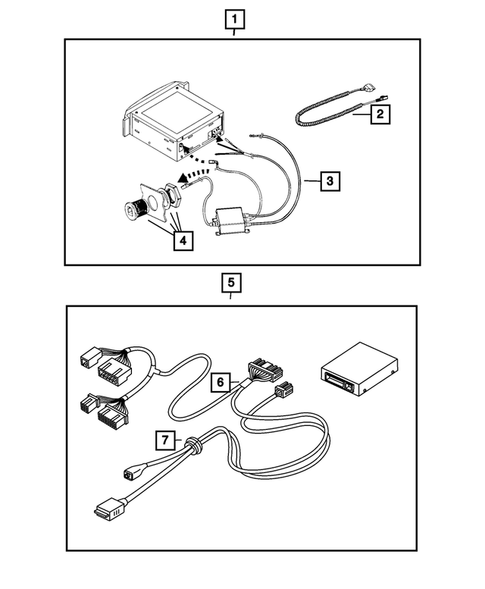 1
2
3
4
5
6
7