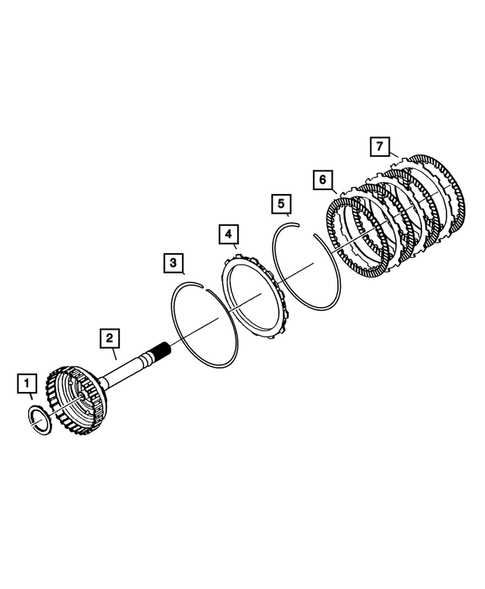 7
6
5
4
3
2
1