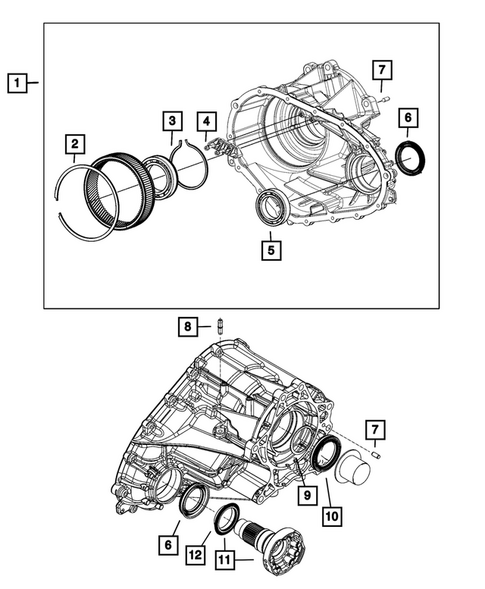 1
7
3
4
6
2
5
8
7
9
10
6
12
11