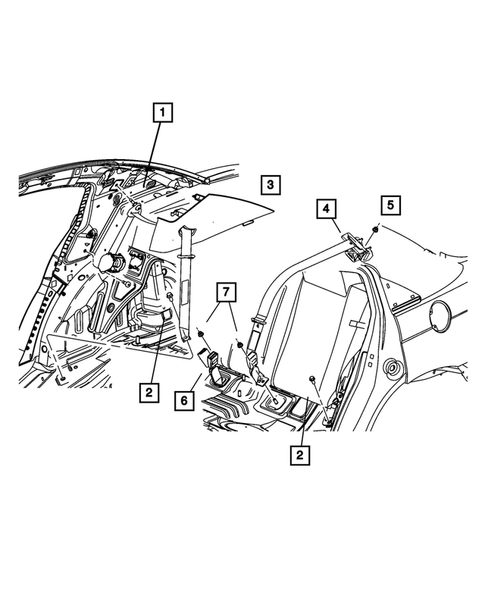 1
3
4
5
7
2
6
2