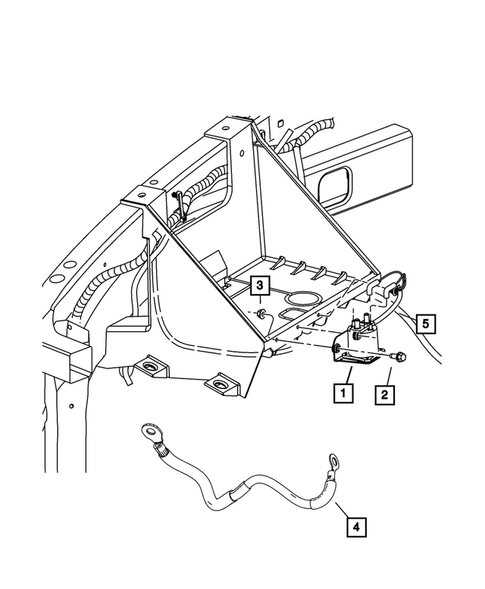 3
5
1
2
4