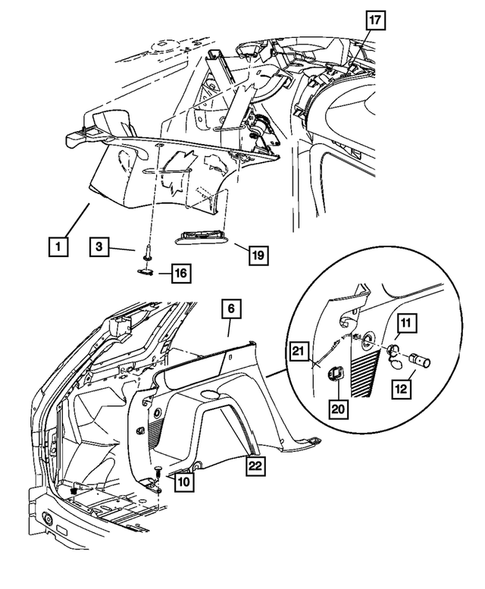 17
1
3
19
16
6
11
21
12
20
22
10