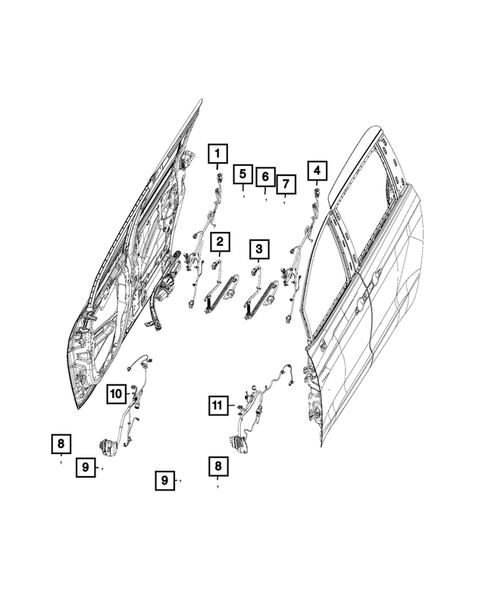 1
5
6
7
4
2
3
10
11
8
9
9
8