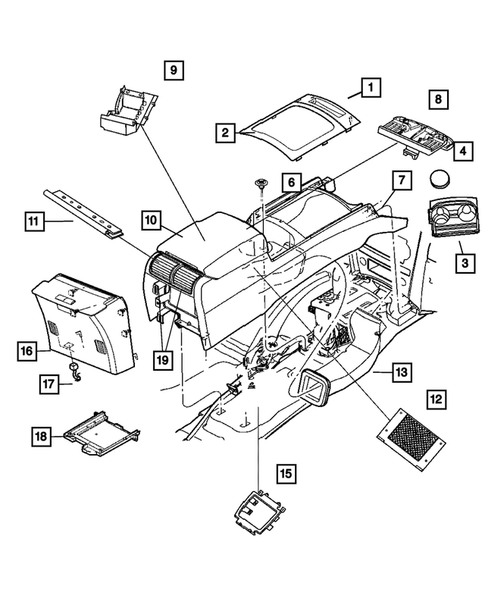 9
1
8
2
4
6
7
11
10
3
16
19
17
13
12
18
15