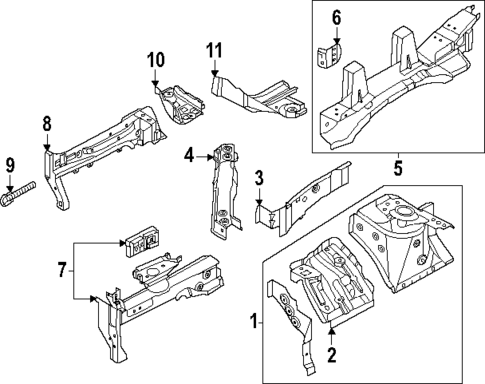 6
10
11
8
9
4
3
5
7
1
2