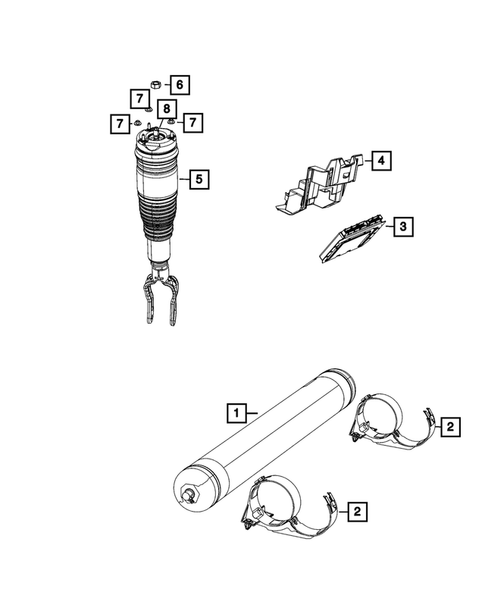 6
7
8
7
7
5
4
3
1
2
2