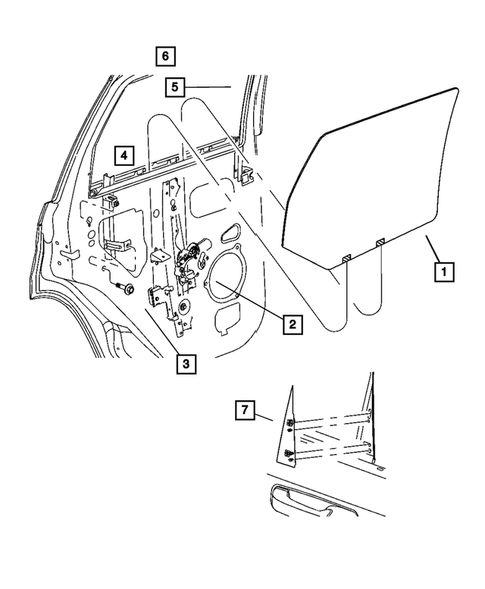 6
5
4
1
2
3
7