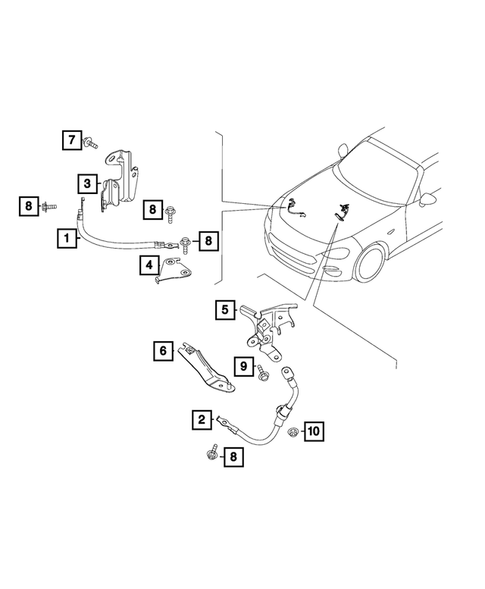 7
3
8
8
1
8
4
5
6
9
2
10
8