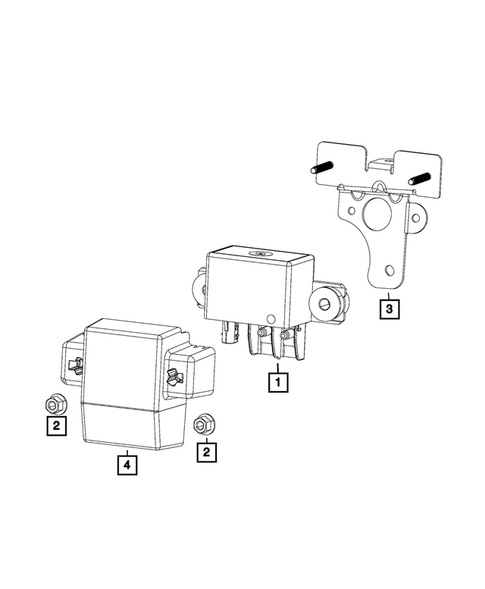 3

1

2

2

4