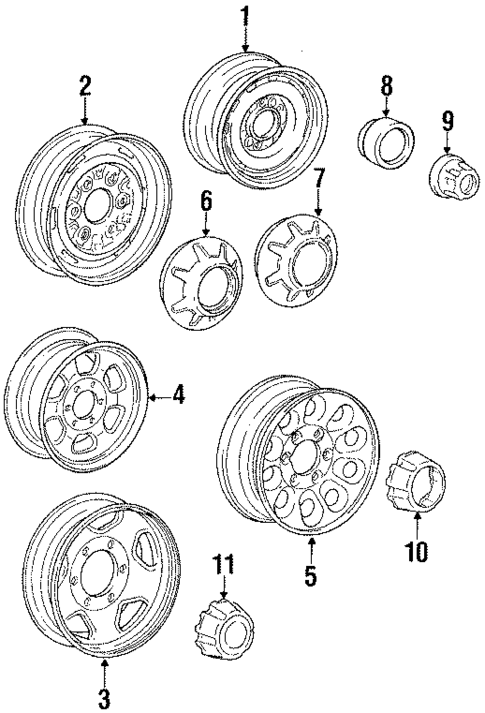 1
2
8
9
6
7
4
5
10
11
3