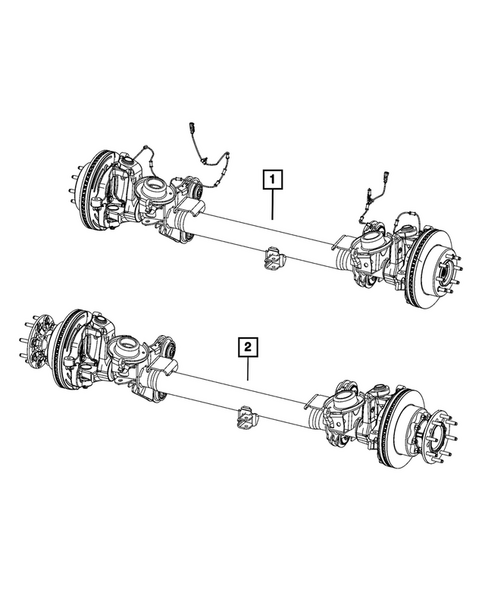 1

2