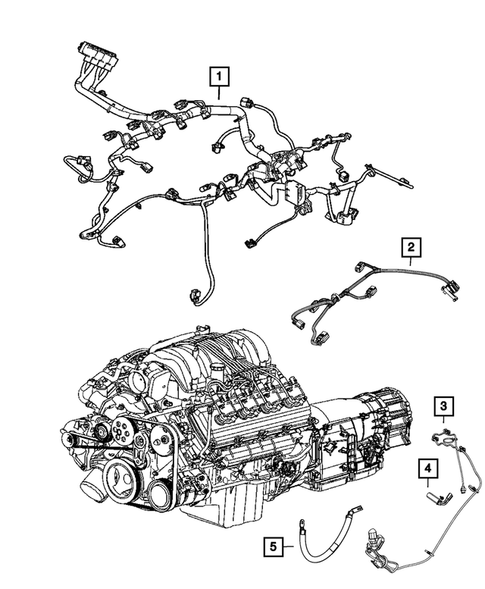 1
2
3
4
5