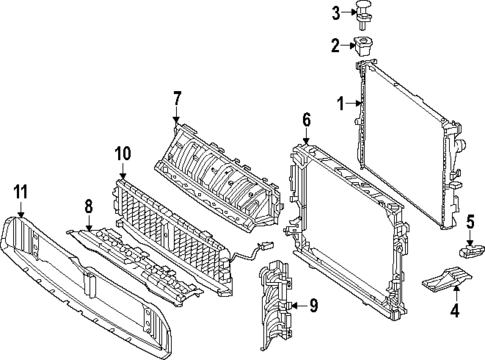 3
2
1
7
6
10
11
8
5
9
4