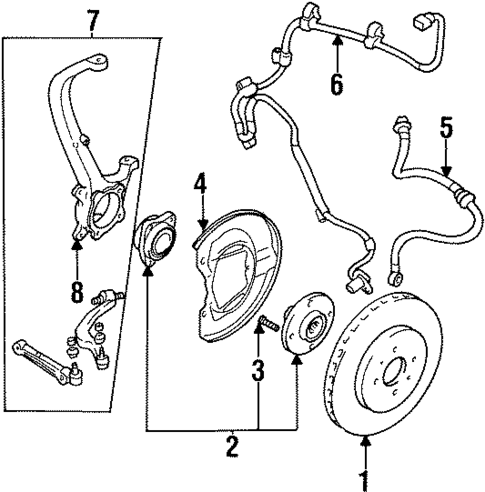 7
6
5
4
8
3
2
1