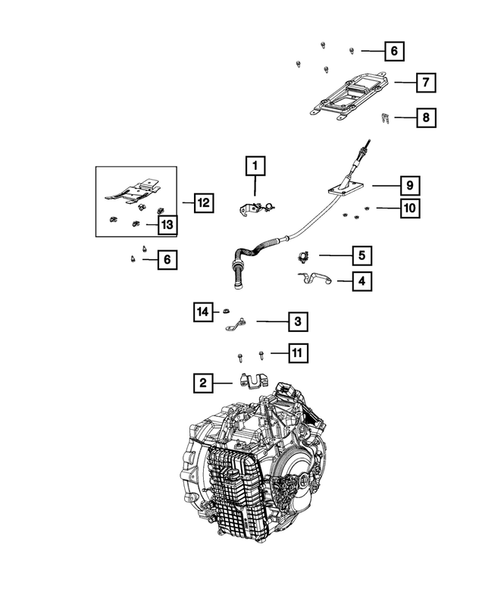 6
7
8
1
9
12
10
13
6
5
4
14
3
11
2