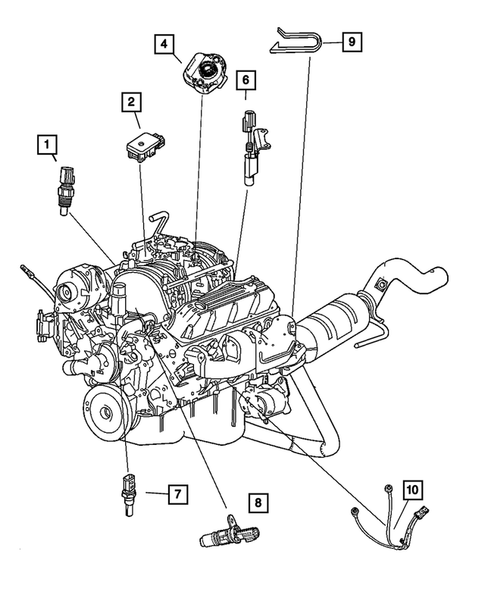 4
9
6
2
1
7
8
10