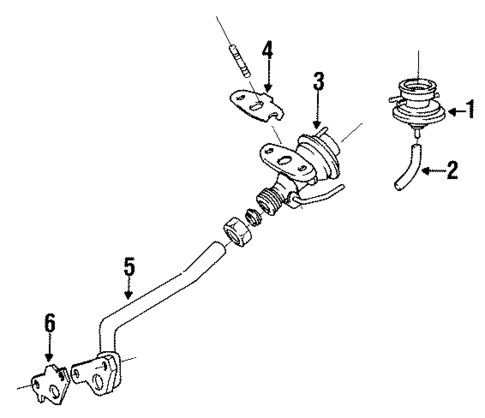 4
3
1
2
5
6