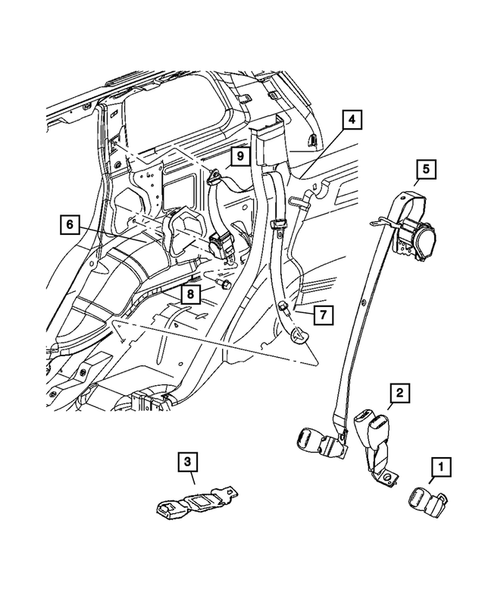 4
9
5
6
8
7
2
3
1