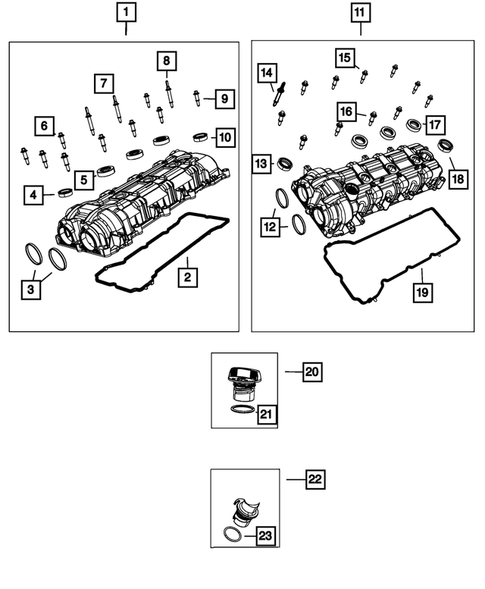 1
8
7
9
6
10
5
4
3
2
11
15
14
16
17
13
18
12
19
20
21
22
23