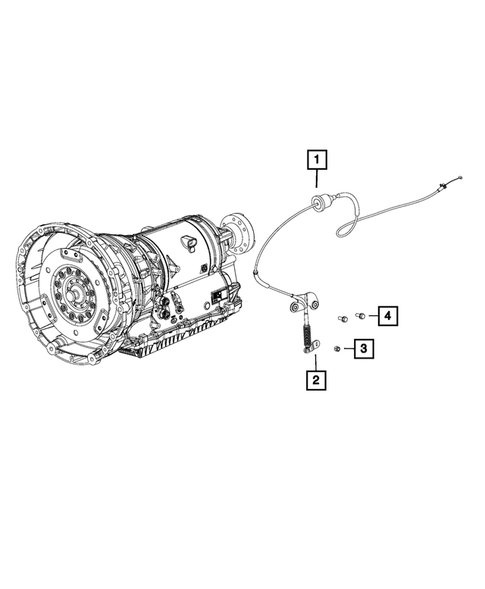 1

4

3

2