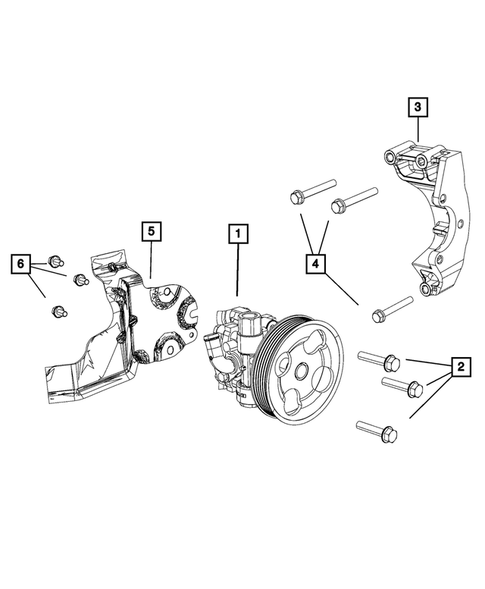 3
5
1
4
6
2