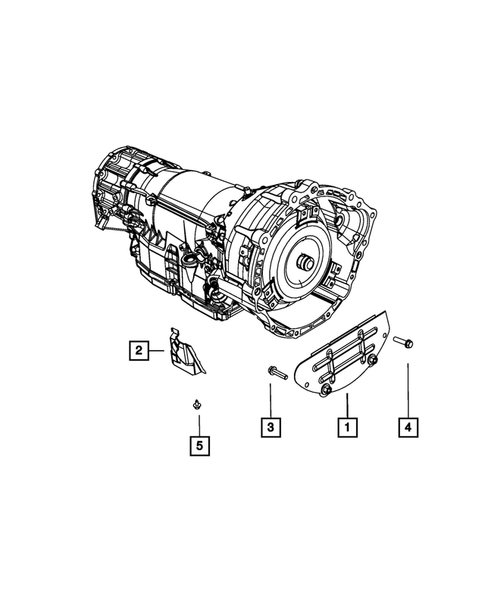 2

3

1

4

5