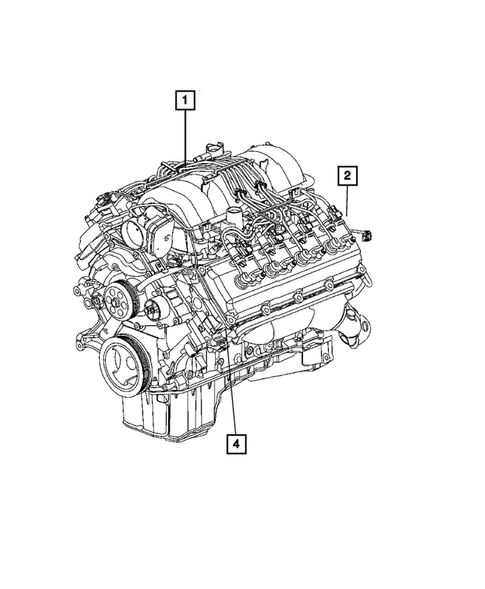 1
2
4