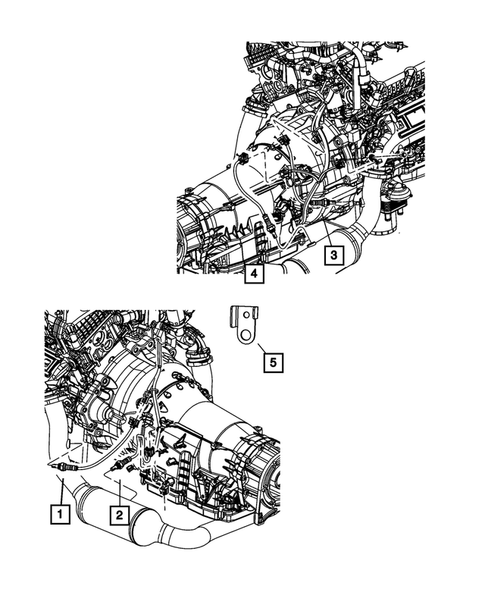 3

4

5

1

2