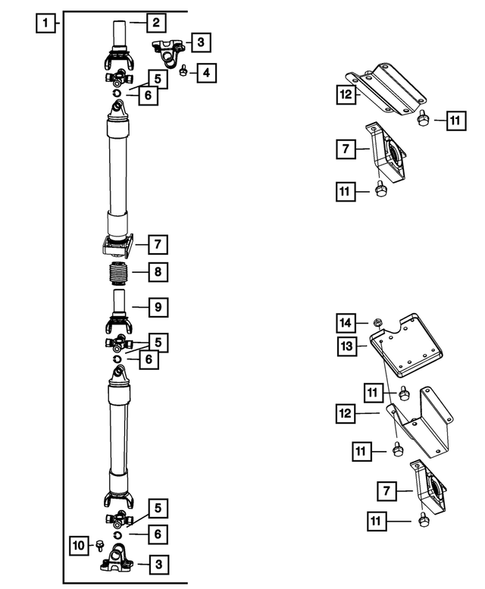 1
2
3
4
5
6
7
8
9
5
6
5
6
10
3
12
11
7
11
14
13
11
12
11
7
11