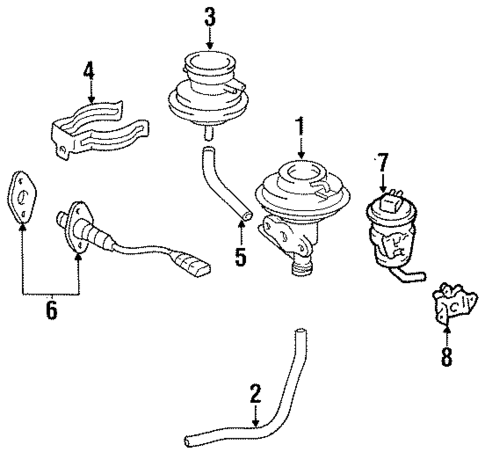 3
4
1
7
5
6
8
2