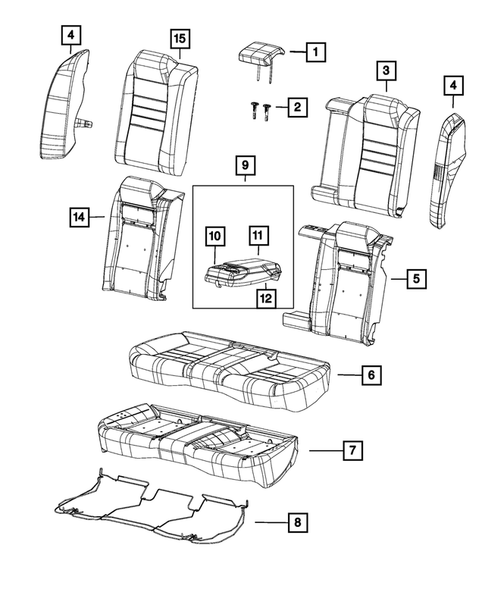 4
15
1
2
3
4
9
14
10
11
12
5
6
7
8