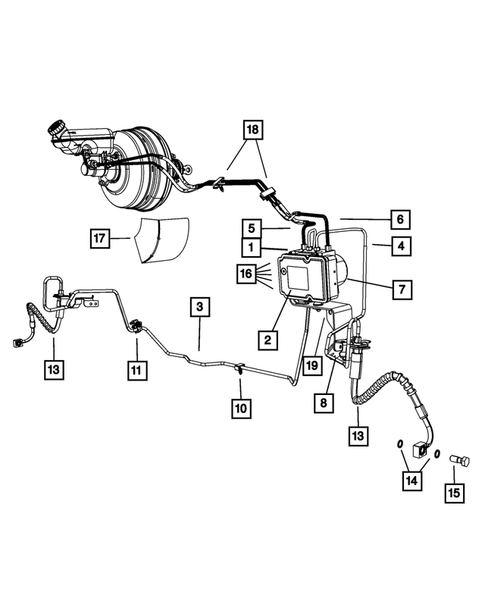 18
6
5
4
1
17
16
7
3
2
19
13
11
8
10
13
14
15