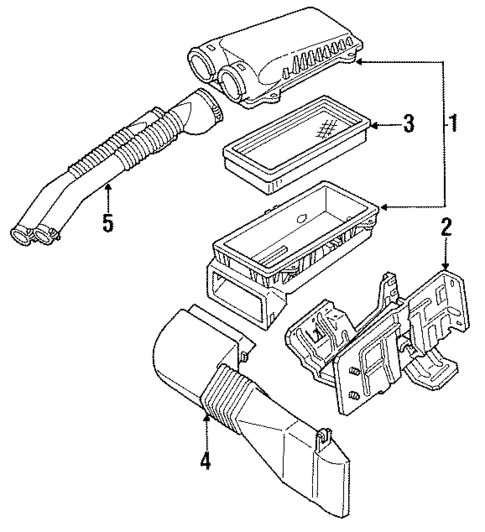 3
1
5
2
4