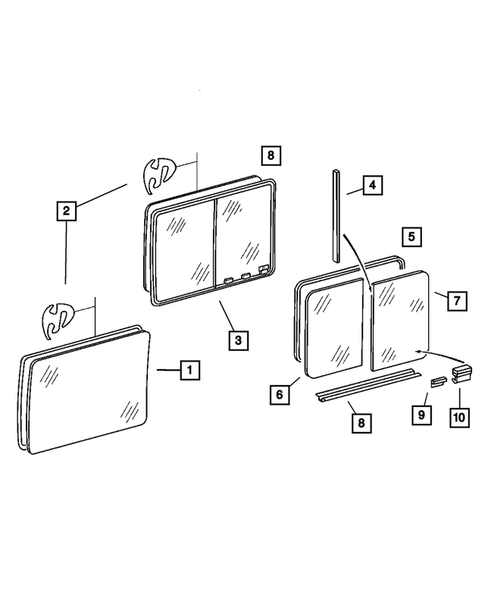 8
2
4
5
7
3
1
6
8
9
10