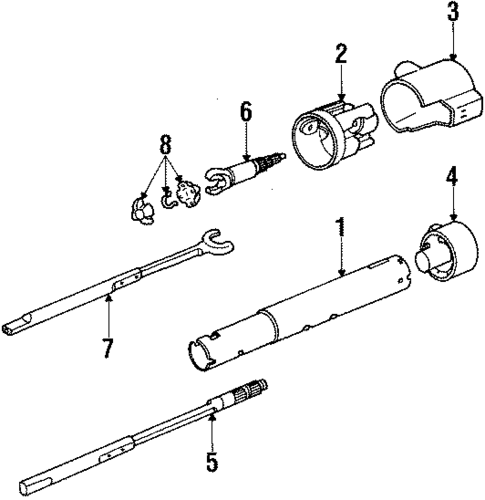 3
2
6
8
4
1
7
5